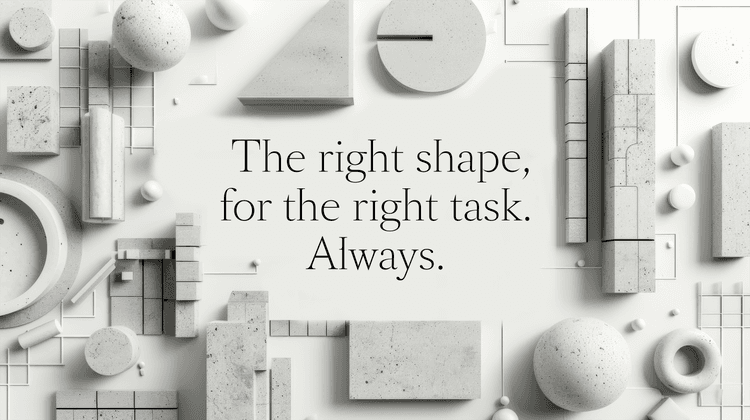 The right shape,
for the right task.
Always.